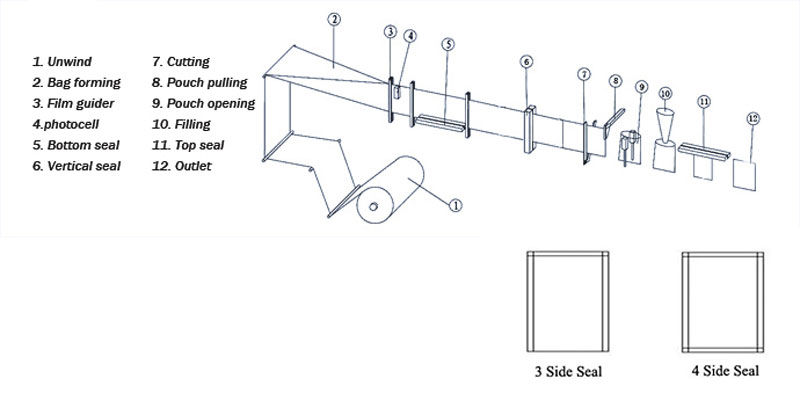 1. Unwind
2. Bag forming
3. Film guider
4.photocell
5. Bottom seal
6. Vertical seal

7. Cutting
8. Pouch pulling
9. Pouch opening
10. Filling
11. Top seal
12. Outlet

2
3
4
5
6
7
8
9
10
11
12
1

3 Side Seal

4 Side Seal